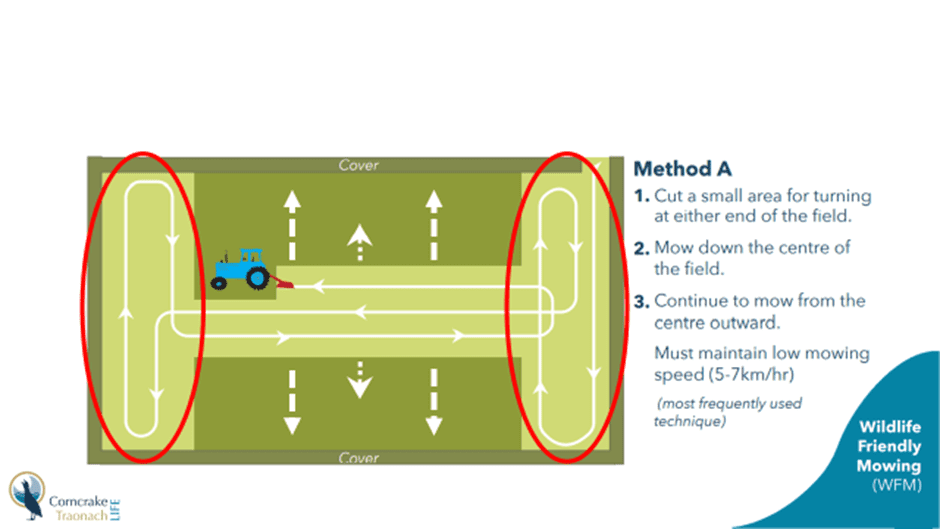 Cover

Cover

Method A

1. Cut a small area for turning at either end of the field.

2. Mow down the centre of the field.

3. Continue to mow from the centre outward.

Must maintain low mowing speed (5-7km/hr)

(most frequently used technique)

Wildlife Friendly Mowing (WFM)

Corncrake Traonach LIFE